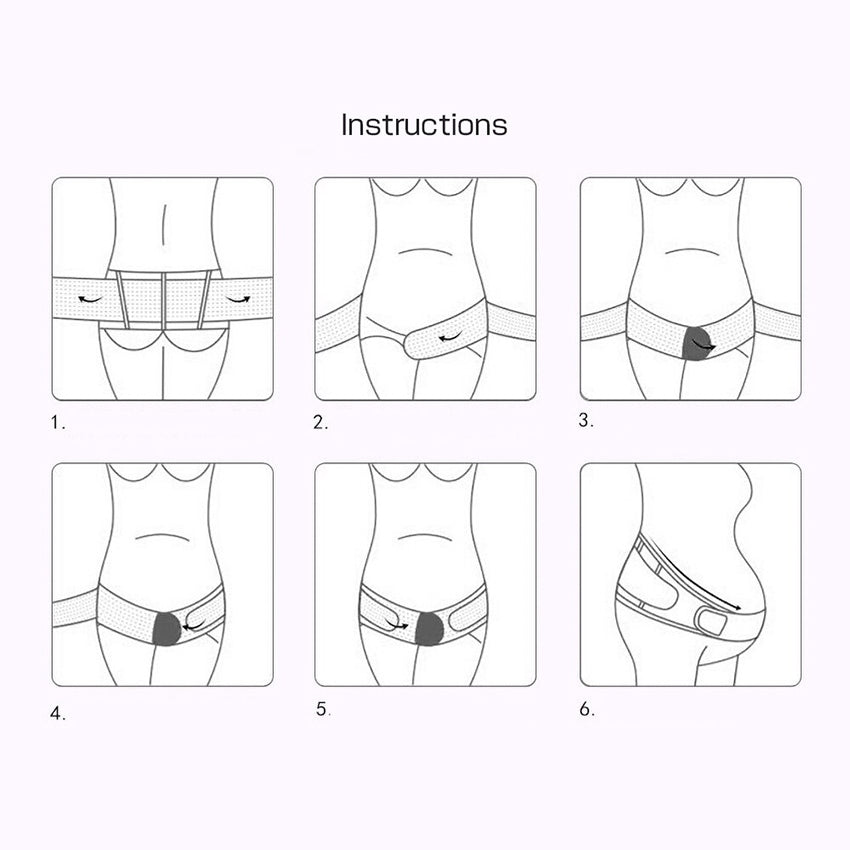 Instructions

1.

2.

3.

4.

5.

6.