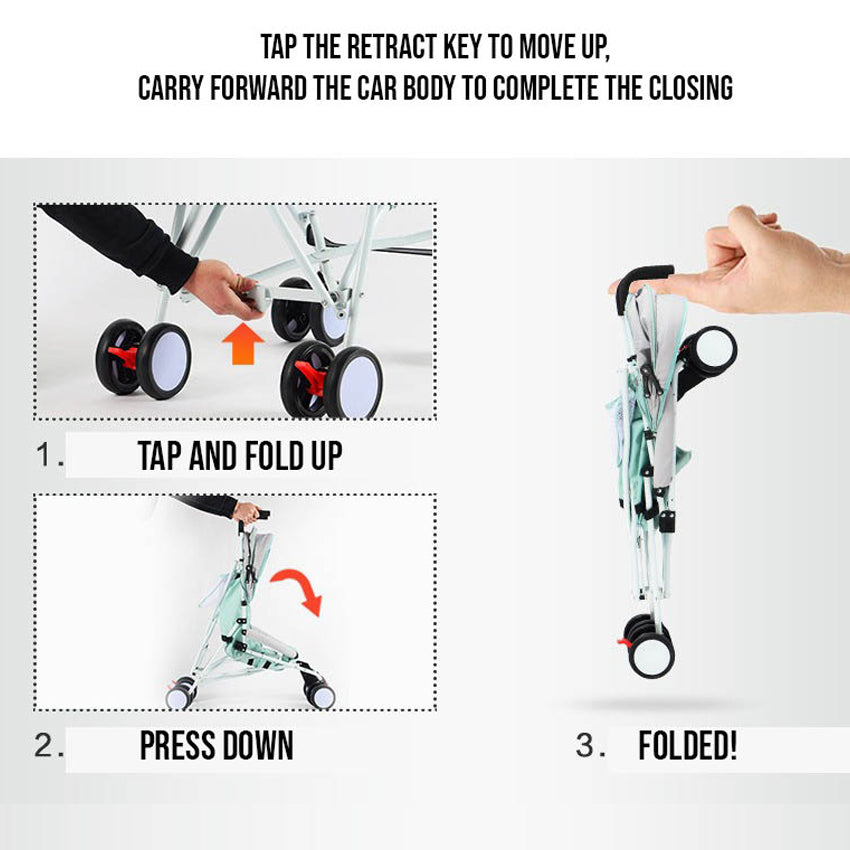 TAP THE RETRACT KEY TO MOVE UP,
CARRY FORWARD THE CAR BODY TO COMPLETE THE CLOSING

1. TAP AND FOLD UP

2. PRESS DOWN

3. FOLDED!